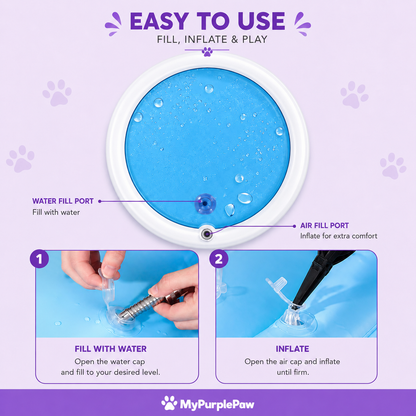 EASY TO USE
FILL, INFLATE & PLAY

WATER FILL PORT
Fill with water

AIR FILL PORT
Inflate for extra comfort

1

FILL WITH WATER
Open the water cap and fill to your desired level.

2

INFLATE
Open the air cap and inflate until firm.

MyPurplePaw